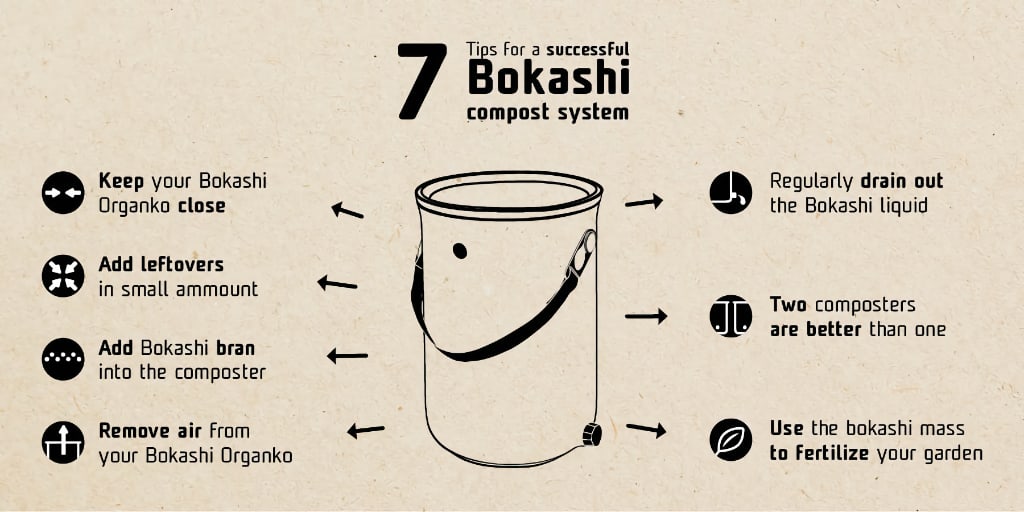 7 Tips for a successful Bokashi compost system

Keep your Bokashi Organko close

Add leftovers in small ammount

Add Bokashi bran into the composter

Remove air from your Bokashi Organko

Regularly drain out the Bokashi liquid

Two composters are better than one

Use the bokashi mass to fertilize your garden